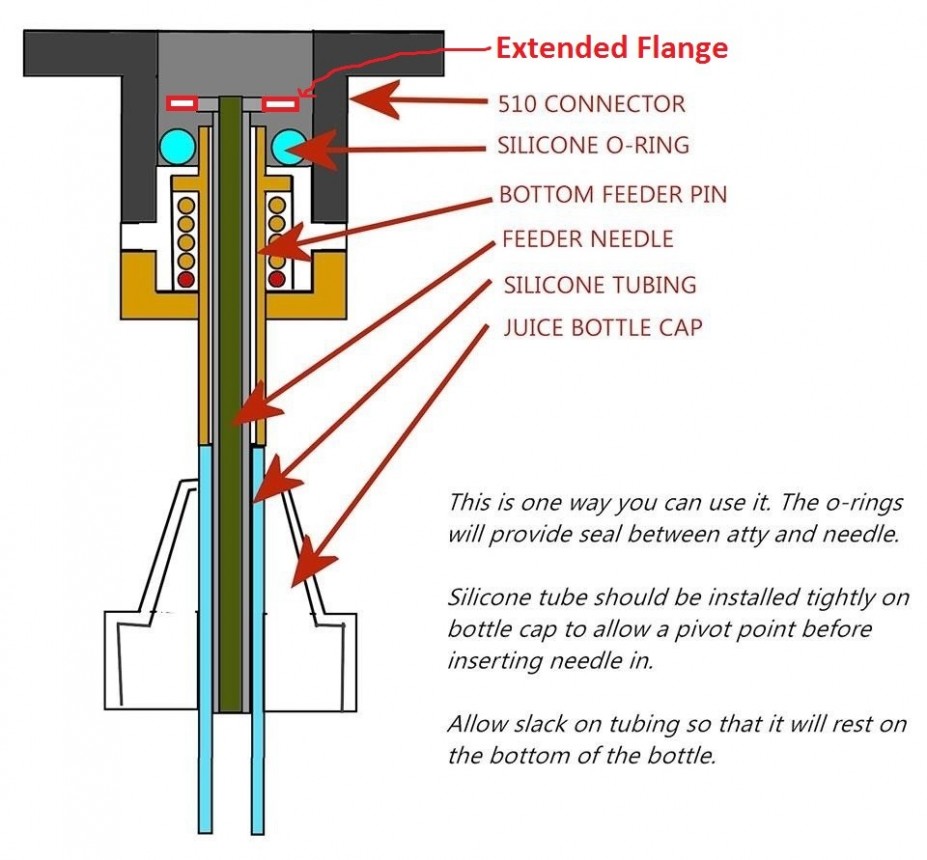 Extended Flange

510 CONNECTOR

SILICONE O-RING

BOTTOM FEEDER PIN

FEEDER NEEDLE

SILICONE TUBING

JUICE BOTTLE CAP

This is one way you can use it. The o-rings will provide seal between atty and needle.

Silicone tube should be installed tightly on bottle cap to allow a pivot point before inserting needle in.

Allow slack on tubing so that it will rest on the bottom of the bottle.